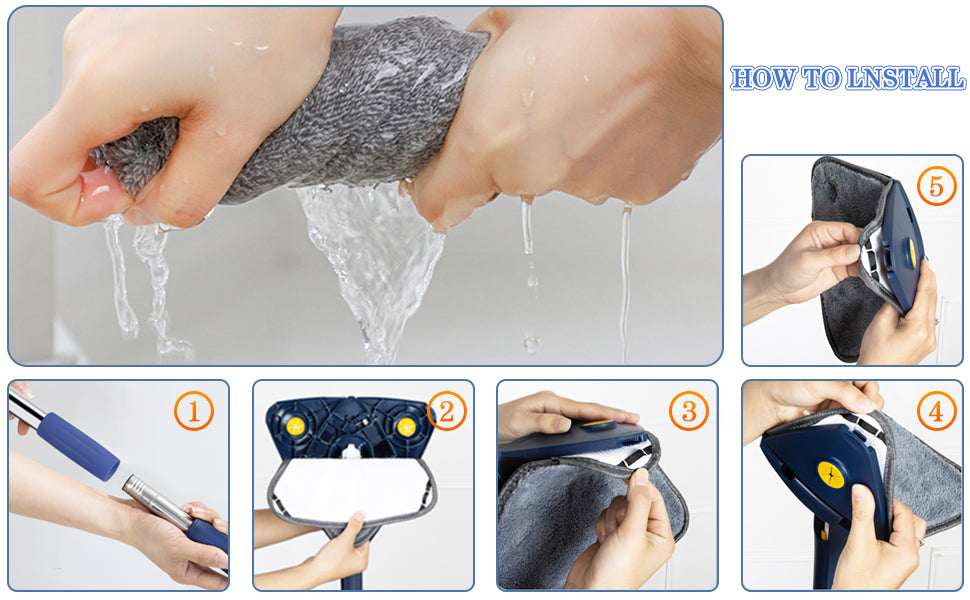 HOW TO LNSTALL

5

1

2

3

4